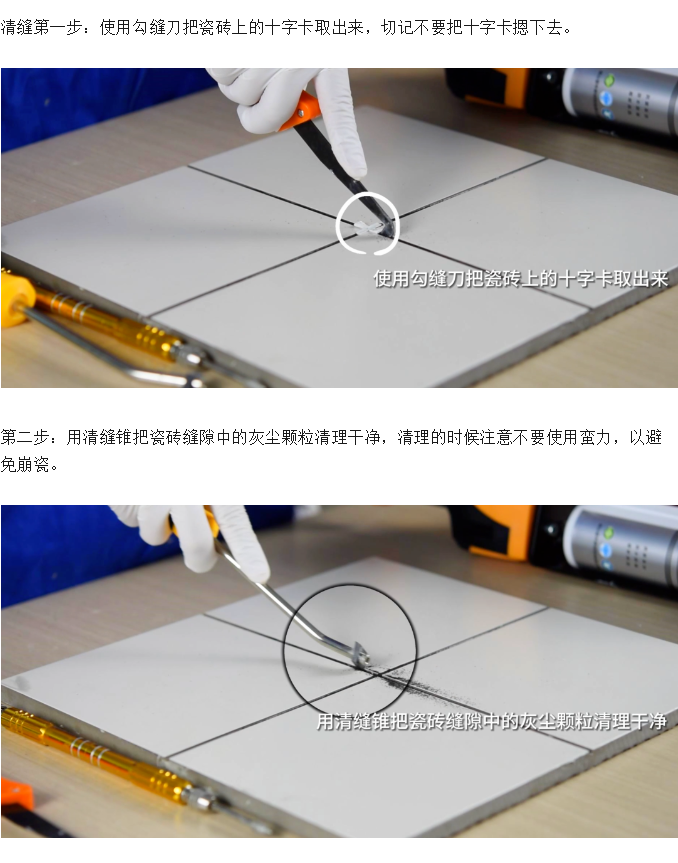 清缝第一步：使用勾缝刀把瓷砖上的十字卡取出来，切记不要把十字卡摁下去。

使用勾缝刀把瓷砖上的十字卡取出来

第二步：用清缝锥把瓷砖缝隙中的灰尘颗粒清理干净，清理的时候注意不要使用蛮力，以避免崩瓷。

用清缝锥把瓷砖缝隙中的灰尘颗粒清理干净